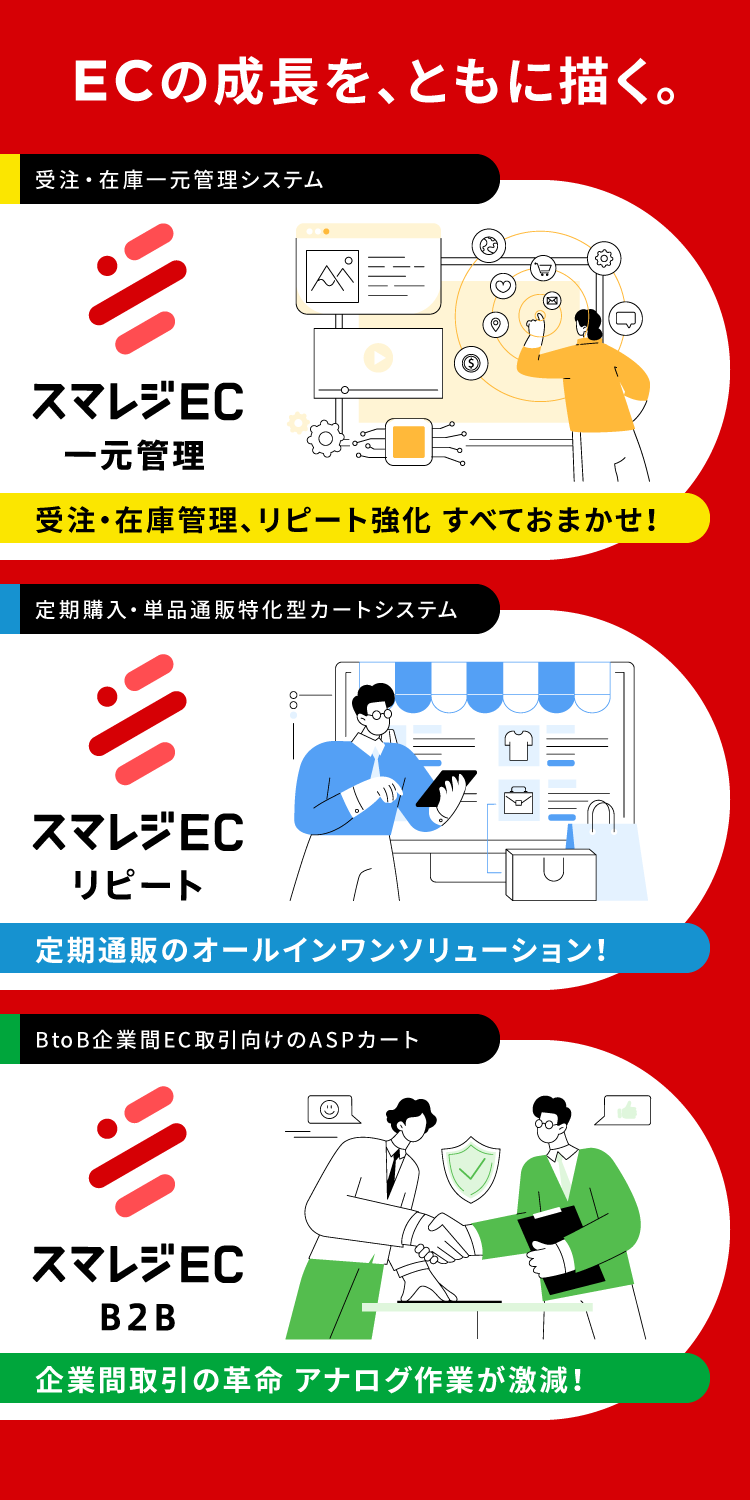 ECの成長を、ともに描く。

受注・在庫一元管理システム

スマレジEC
一元管理

受注・在庫管理、リピート強化 すべておまかせ！

定期購入・単品通販特化型カートシステム

スマレジEC
リピート

定期通販のオールインワンソリューション！

BtoB企業間EC取引向けのASPカート

スマレジEC
B2B

企業間取引の革命 アナログ作業が激減！